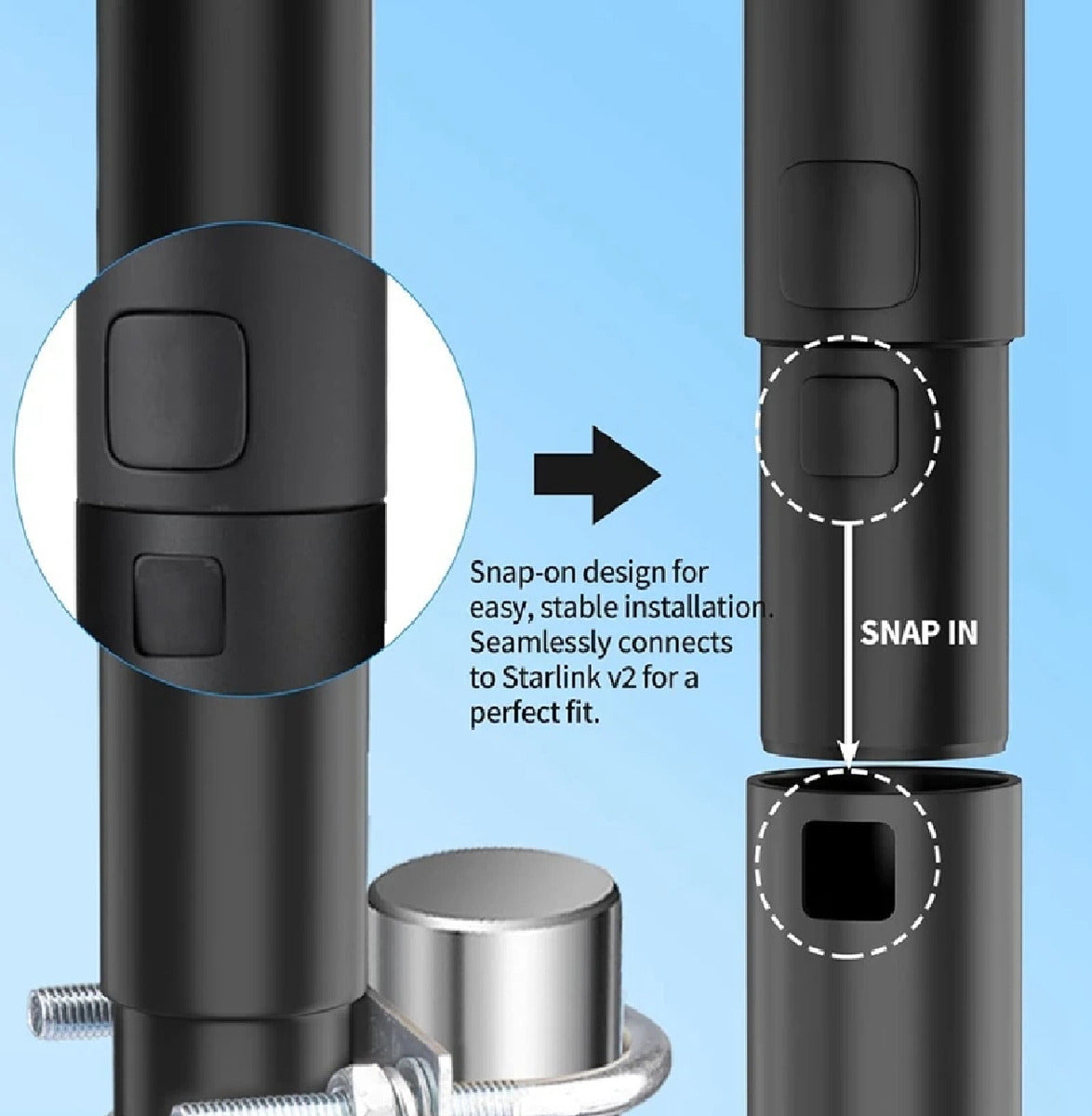 Snap-on design for easy, stable installation. Seamlessly connects to Starlink v2 for a perfect fit.

SNAP IN