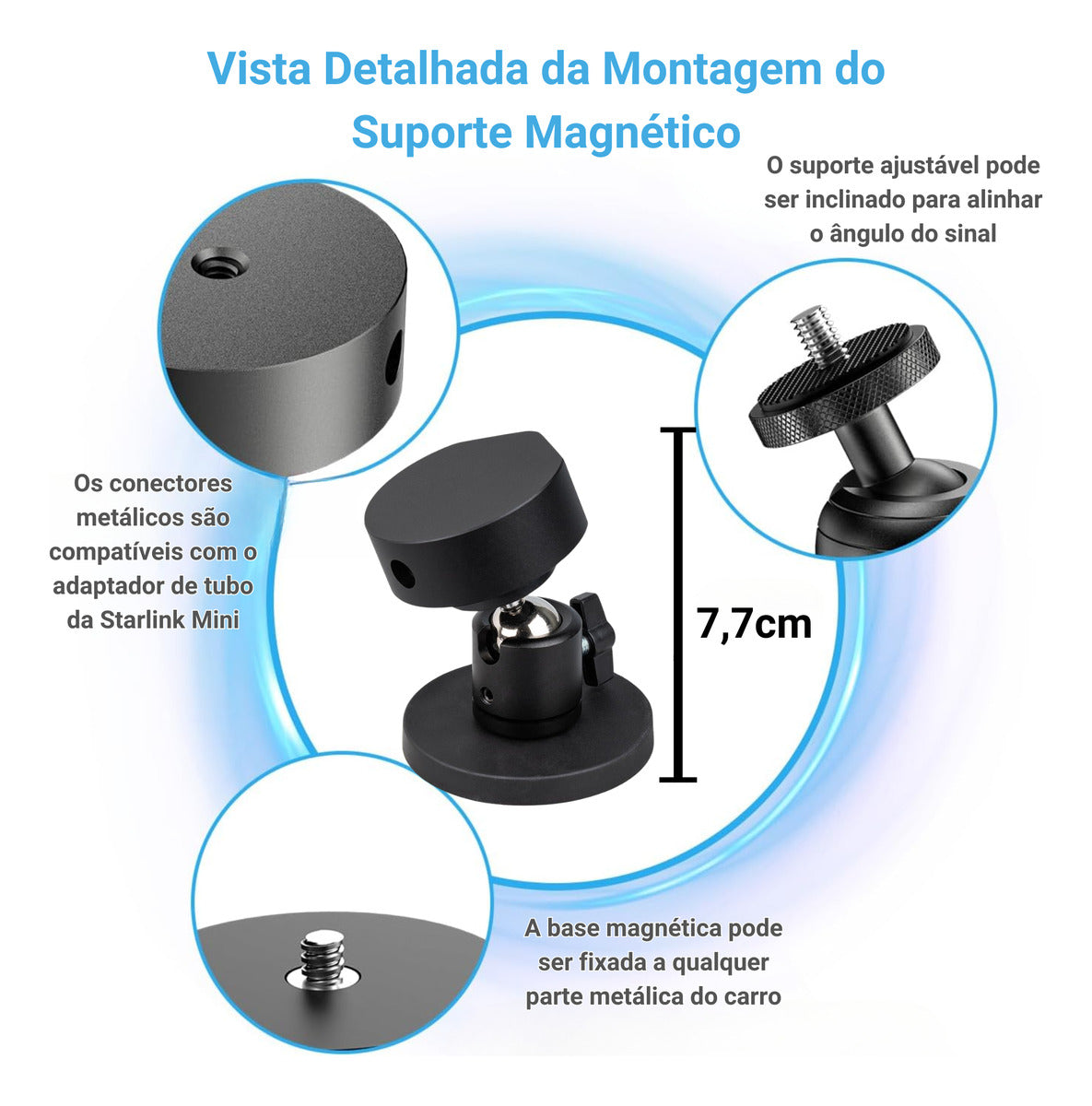 Vista Detalhada da Montagem do Suporte Magnético

O suporte ajustável pode ser inclinado para alinhar o ângulo do sinal

Os conectores metálicos são compatíveis com o adaptador de tubo da Starlink Mini

7,7cm

A base magnética pode ser fixada a qualquer parte metálica do carro