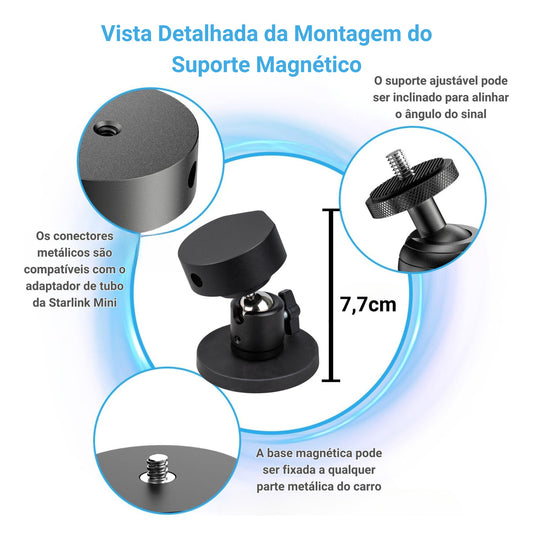 Vista Detalhada da Montagem do Suporte Magnético

O suporte ajustável pode ser inclinado para alinhar o ângulo do sinal

Os conectores metálicos são compatíveis com o adaptador de tubo da Starlink Mini

7,7cm

A base magnética pode ser fixada a qualquer parte metálica do carro