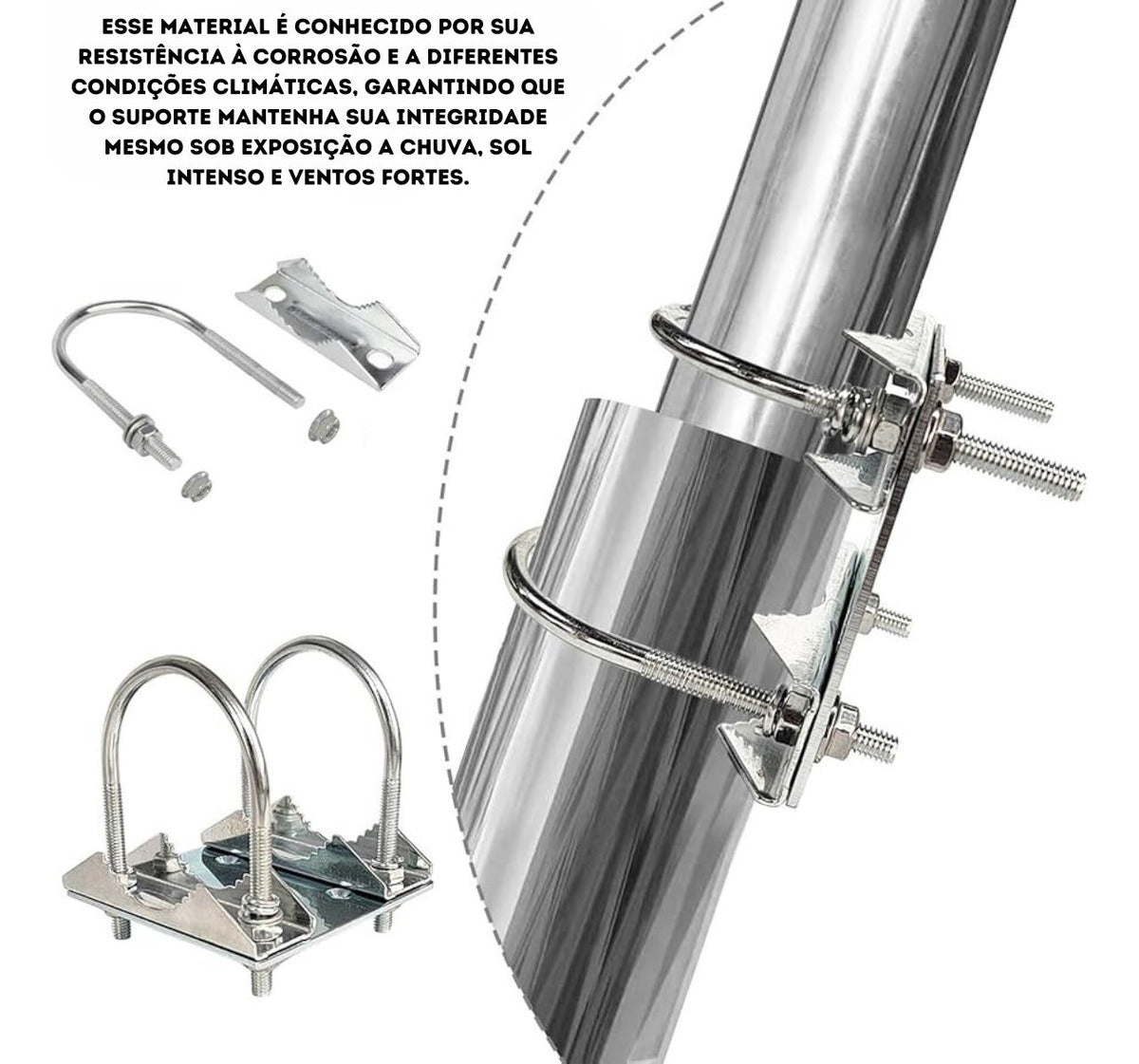 ESSE MATERIAL É CONHECIDO POR SUA RESISTÊNCIA À CORROSÃO E A DIFERENTES CONDIÇÕES CLIMÁTICAS, GARANTINDO QUE O SUPORTE MANTENHA SUA INTEGRIDADE MESMO SOB EXPOSIÇÃO A CHUVA, SOL INTENSO E VENTOS FORTES.