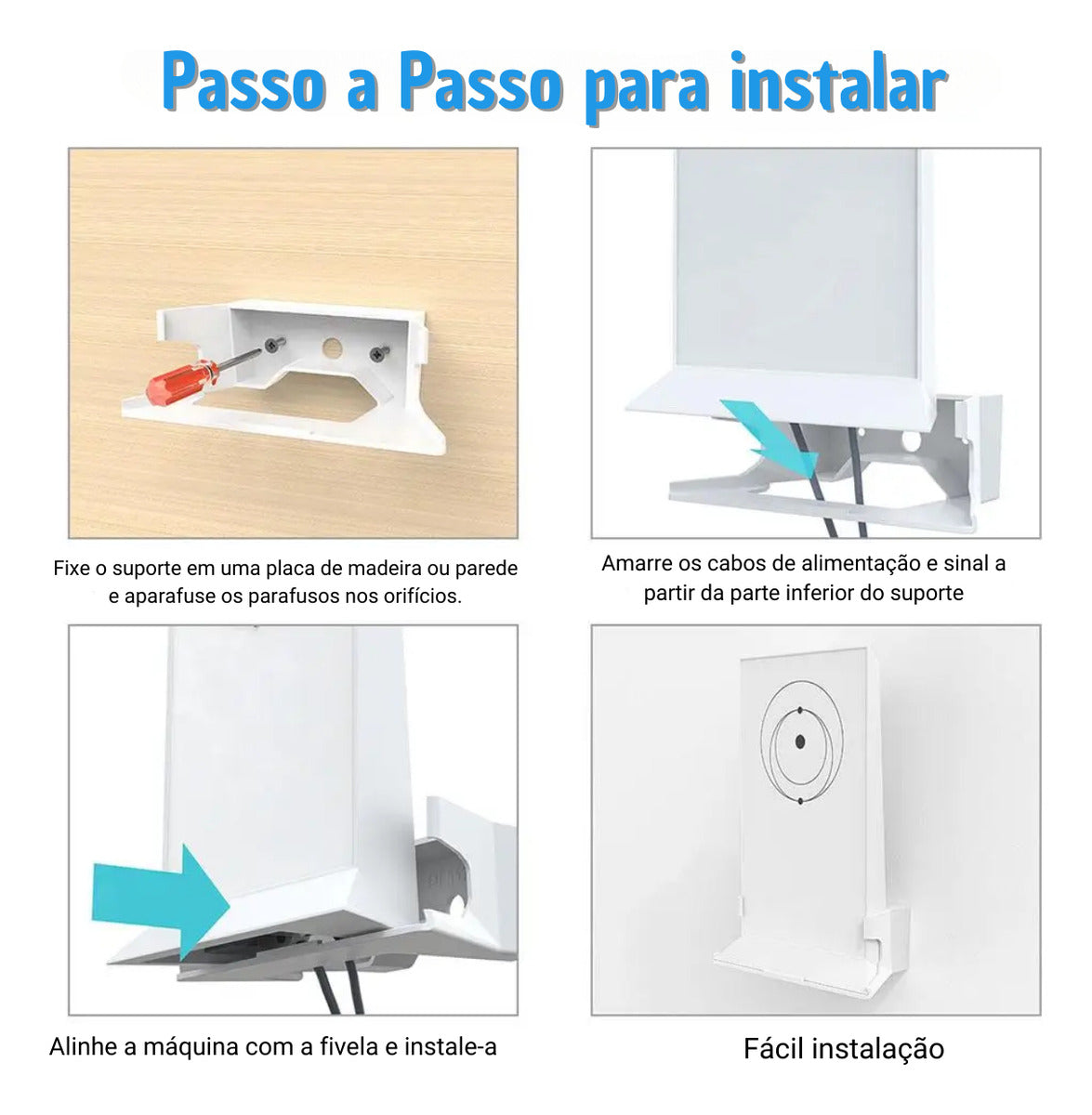 Passo a Passo para instalar

Fixe o suporte em uma placa de madeira ou parede e aparafuse os parafusos nos orifícios.

Amarre os cabos de alimentação e sinal a partir da parte inferior do suporte

Alinhe a máquina com a fivela e instale-a

Fácil instalação