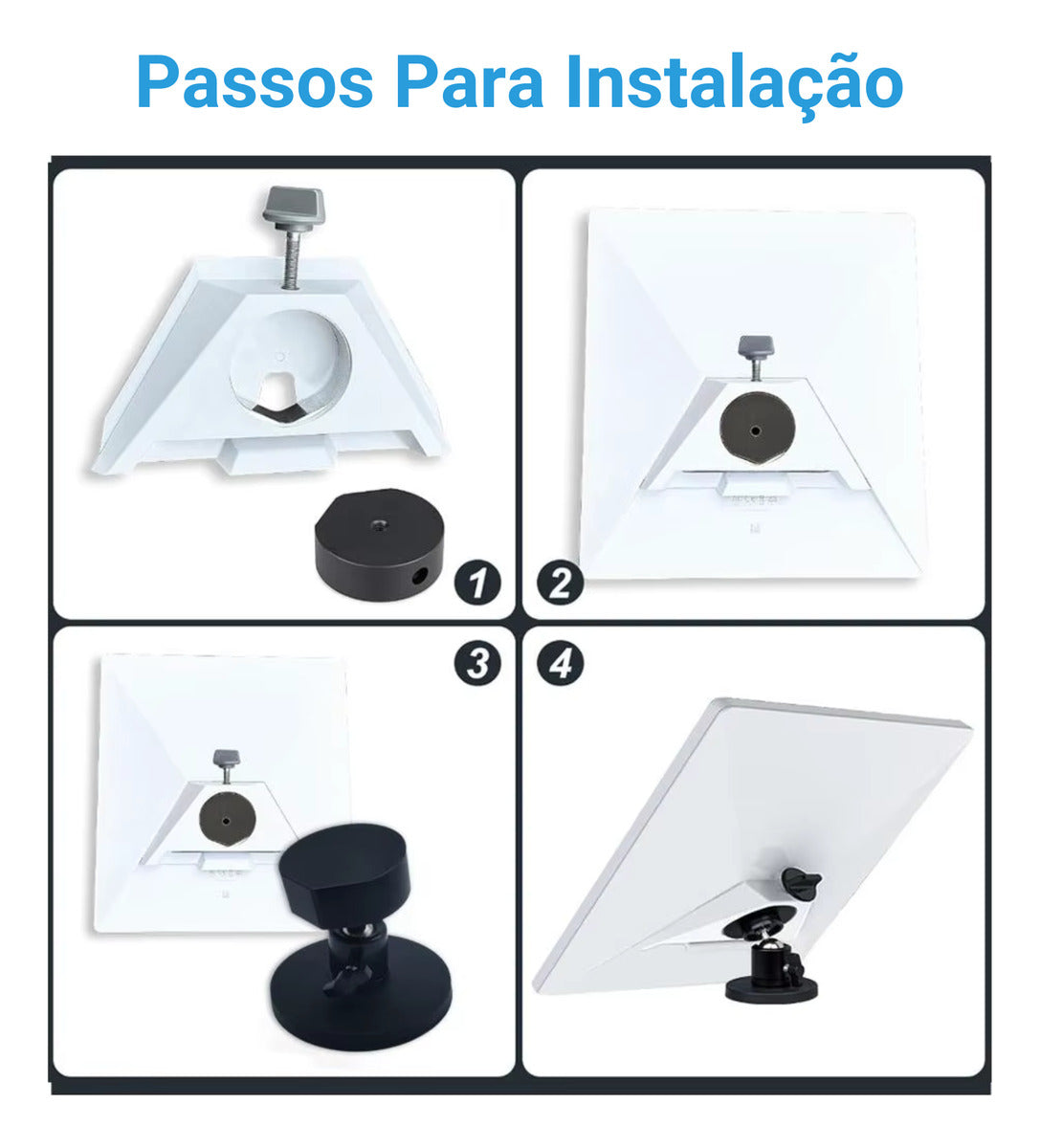 Passos Para Instalação

1

2

3

4