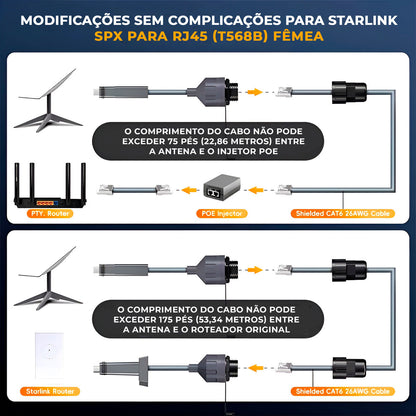 MODIFICAÇÕES SEM COMPLICAÇÕES PARA STARLINK
SPX PARA RJ45 (T568B) FÊMEA

O COMPRIMENTO DO CABO NÃO PODE EXCEDER 75 PÉS (22,86 METROS) ENTRE A ANTENA E O INJETOR POE

PTY. Router

POE Injector

Shielded CAT6 26AWG Cable

O COMPRIMENTO DO CABO NÃO PODE EXCEDER 175 PÉS (53,34 METROS) ENTRE A ANTENA E O ROTEADOR ORIGINAL

Starlink Router

Shielded CAT6 26AWG Cable