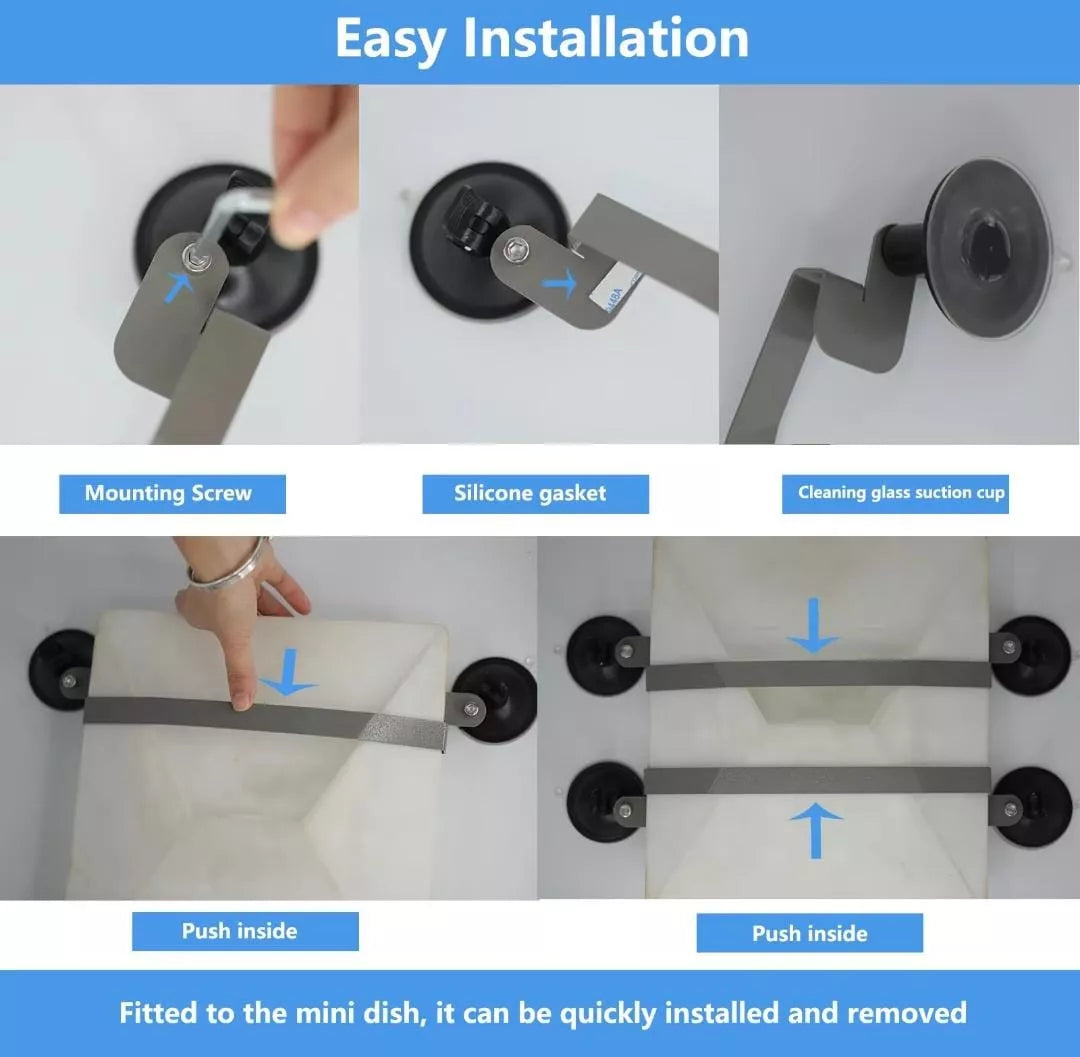 Easy Installation

Mounting Screw

Silicone gasket

Cleaning glass suction cup

Push inside

Push inside

Fitted to the mini dish, it can be quickly installed and removed