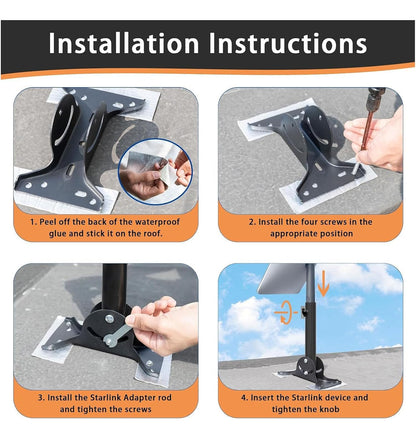 Installation Instructions

1. Peel off the back of the waterproof glue and stick it on the roof.

2. Install the four screws in the appropriate position

3. Install the Starlink Adapter rod and tighten the screws

4. Insert the Starlink device and tighten the knob