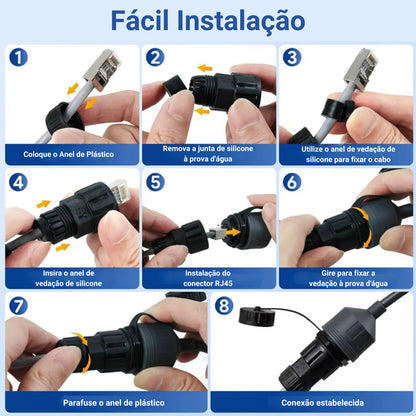 Fácil Instalação

1
Coloque o Anel de Plástico

2
Remova a junta de silicone à prova d'água

3
Utilize o anel de vedação de silicone para fixar o cabo

4
Insira o anel de vedação de silicone

5
Instalação do conector RJ45

6
Gire para fixar a vedação à prova d'água

7
Parafuse o anel de plástico

8
Conexão estabelecida